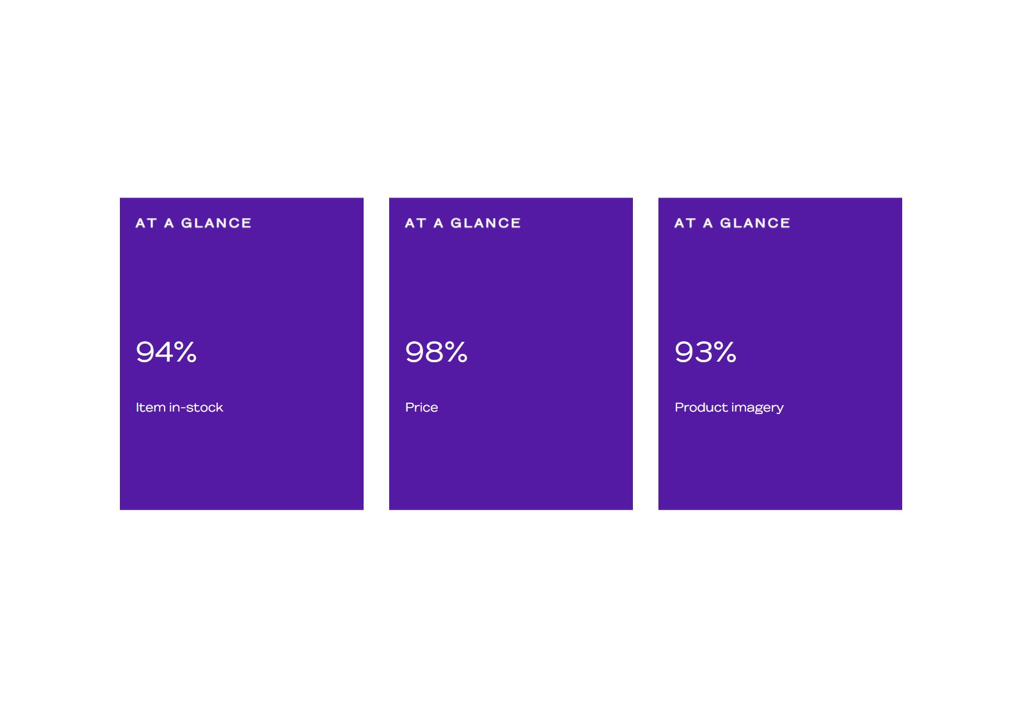 AT A GLANCE

94%

Item in-stock

AT A GLANCE

98%

Price

AT A GLANCE

93%

Product imagery